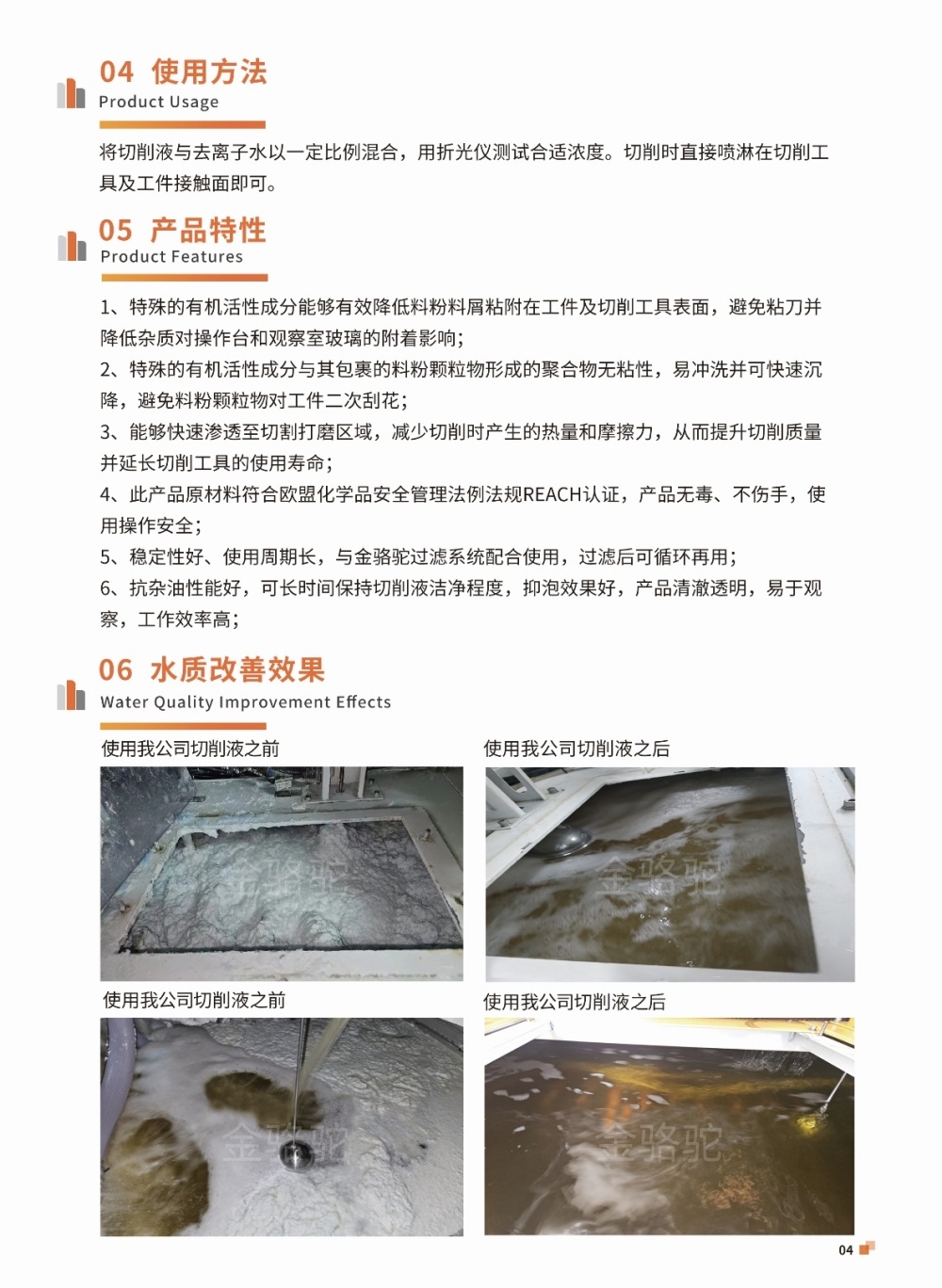 04 使用方法
Product Usage

将切削液与去离子水以一定比例混合，用折光仪测试合适浓度。切削时直接喷淋在切削工具及工件接触面即可。

05 产品特性
Product Features

1、特殊的有机活性成分能够有效降低料粉料屑粘附在工件及切削工具表面，避免粘刀并降低杂质对操作台和观察室玻璃的附着影响；
2、特殊的有机活性成分与其包裹的料粉颗粒物形成的聚合物无粘性，易冲洗并可快速沉降，避免料粉颗粒物对工件二次刮花；
3、能够快速渗透至切割打磨区域，减少切削时产生的热量和摩擦力，从而提升切削质量并延长切削工具的使用寿命；
4、此产品原材料符合欧盟化学品安全管理法例法规REACH认证，产品无毒、不伤手，使用操作安全；
5、稳定性好、使用周期长，与金骆驼过滤系统配合使用，过滤后可循环再用；
6、抗杂油性能好，可长时间保持切削液洁净程度，抑泡效果好，产品清澈透明，易于观察，工作效率高；

06 水质改善效果
Water Quality Improvement Effects

使用我公司切削液之前

金骆驼

使用我公司切削液之后

金骆驼

使用我公司切削液之前

金骆驼

使用我公司切削液之后

金骆驼

04